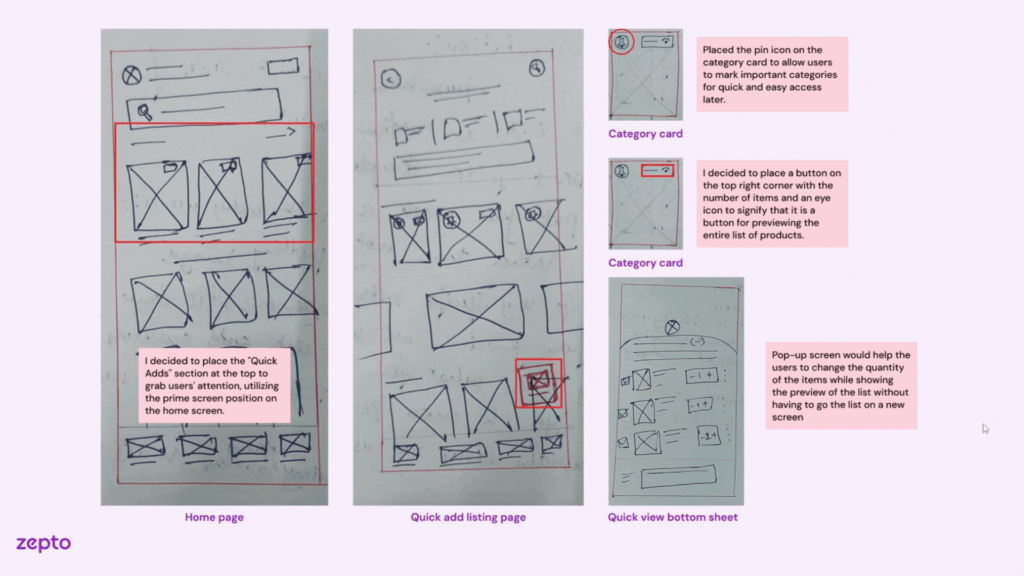 I decided to place the "Quick Adds" section at the top to grab users' attention, utilizing the prime screen position on the home screen.

Home page

Quick add listing page

Placed the pin icon on the category card to allow users to mark important categories for quick and easy access later.

Category card

I decided to place a button on the top right corner with the number of items and an eye icon to signify that it is a button for previewing the entire list of products.

Category card

Pop-up screen would help the users to change the quantity of the items while showing the preview of the list without having to go the list on a new screen

Quick view bottom sheet

zepto